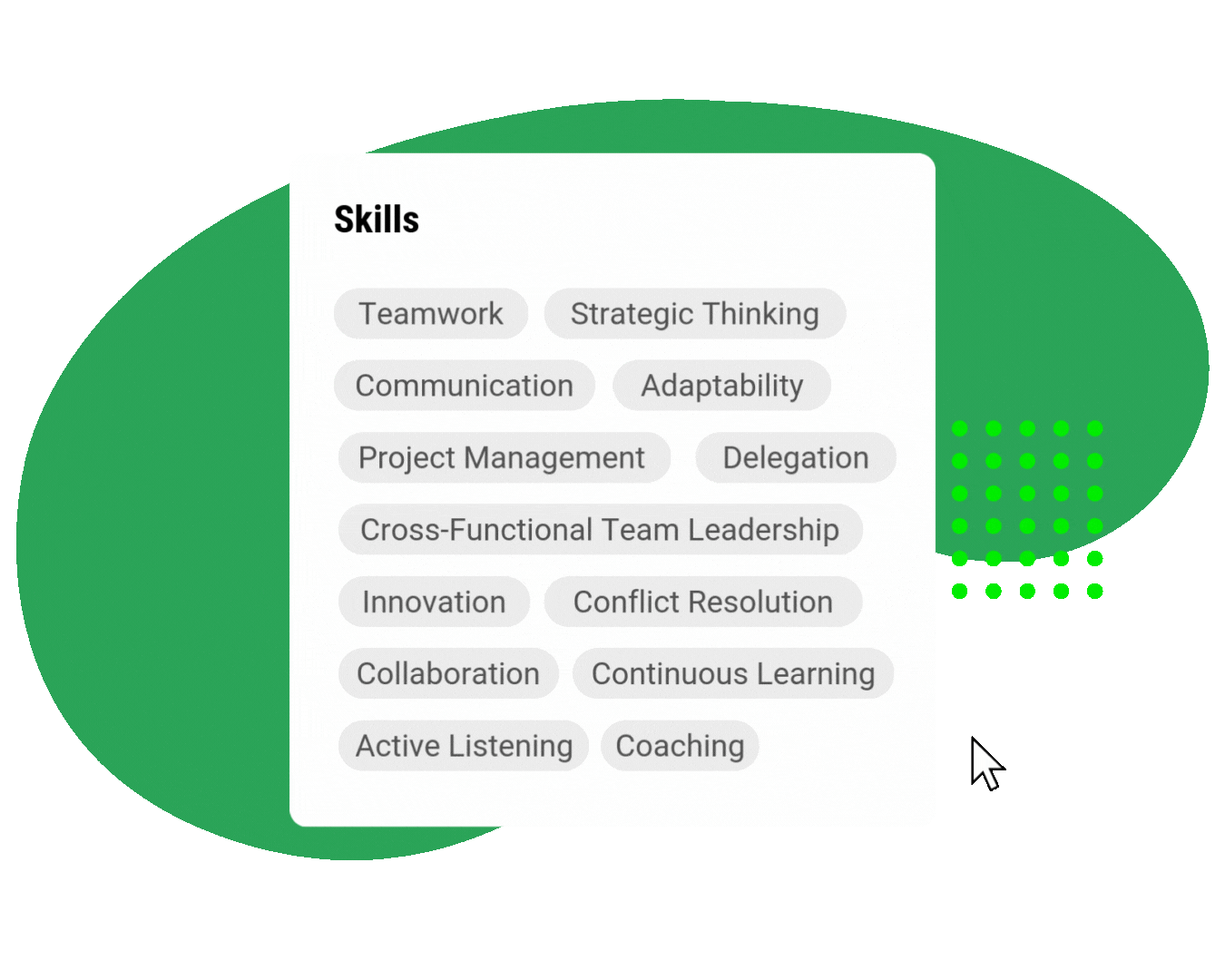 Skills

Teamwork

Strategic Thinking

Communication

Adaptability

Project Management

Delegation

Cross-Functional Team Leadership

Innovation

Conflict Resolution

Collaboration

Continuous Learning

Active Listening

Coaching